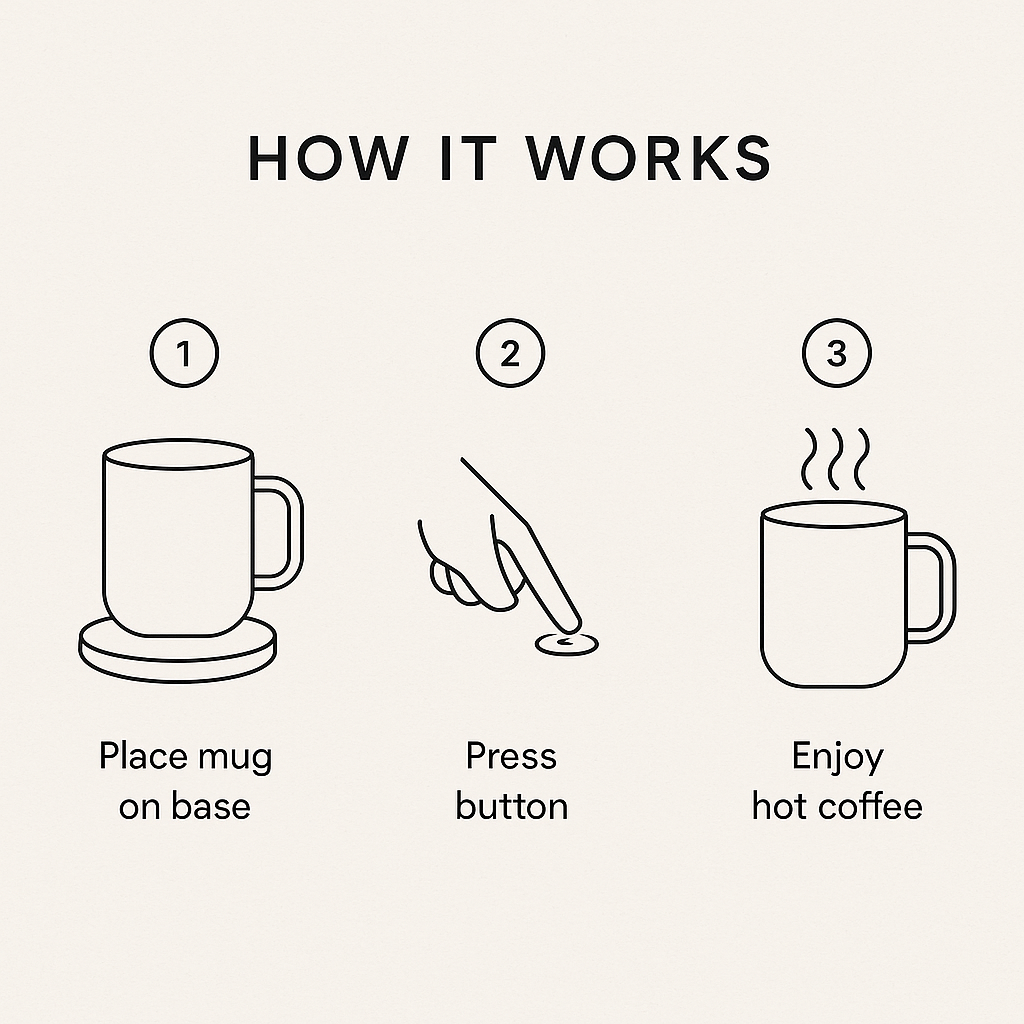 HOW IT WORKS

1

Place mug on base

2

Press button

3

Enjoy hot coffee